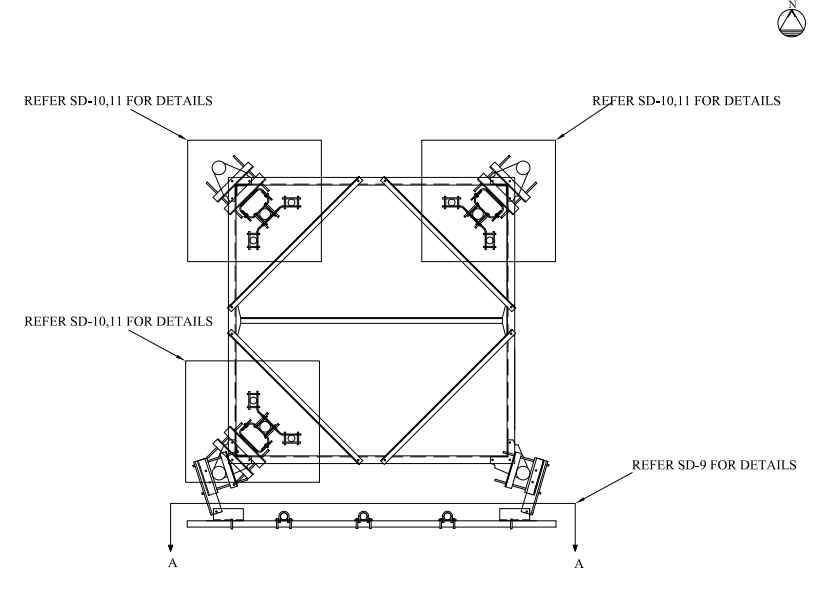 N

REFER SD-10,11 FOR DETAILS

REFER SD-10,11 FOR DETAILS

REFER SD-10,11 FOR DETAILS

REFER SD-9 FOR DETAILS

A

A